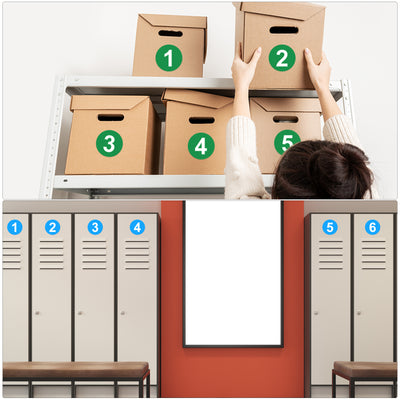 1
2
3
4
5

1
2
3
4
5
6