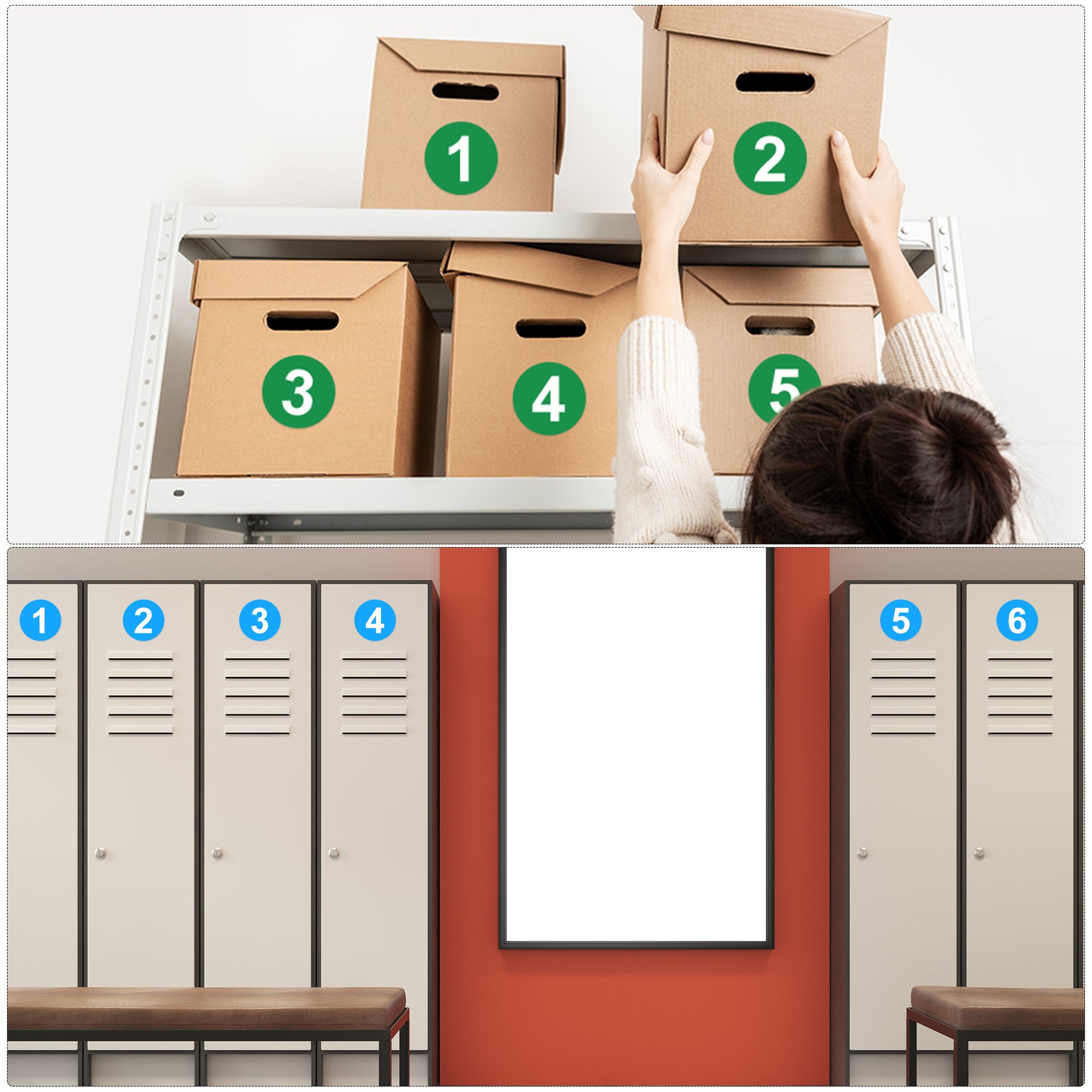 1
2
3
4
5

1
2
3
4
5
6