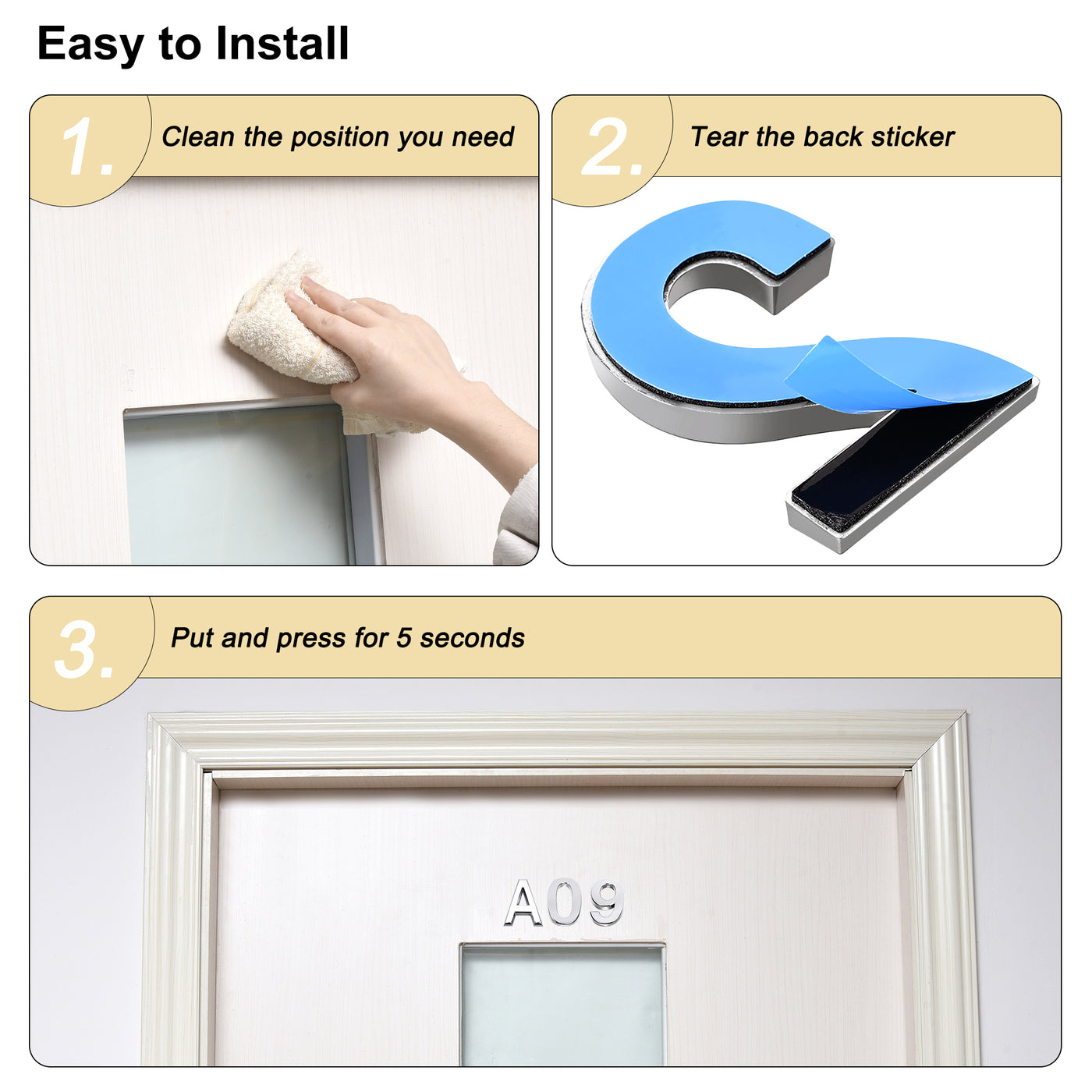 Easy to Install

1. Clean the position you need

2. Tear the back sticker

3. Put and press for 5 seconds

A09