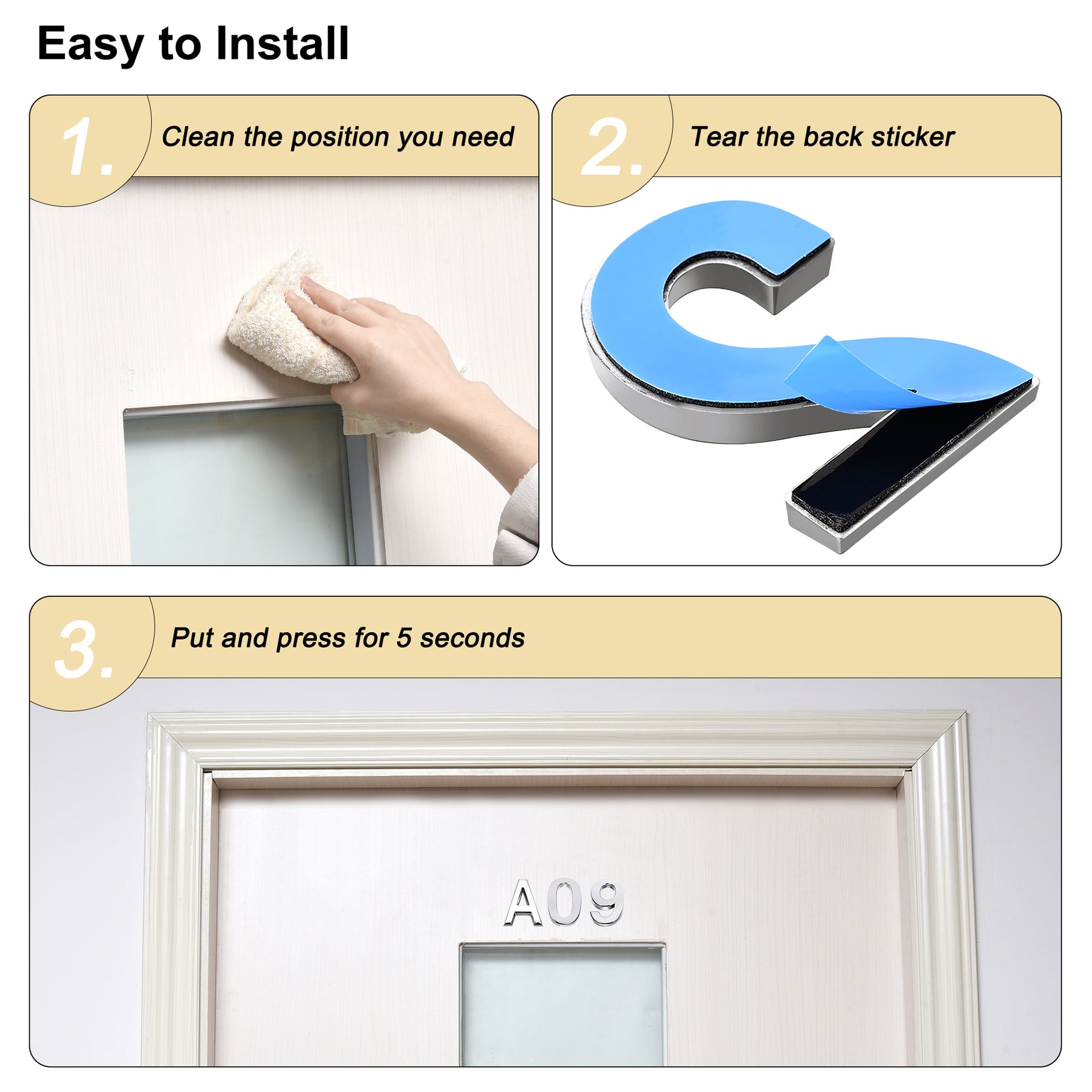 Easy to Install

1. Clean the position you need

2. Tear the back sticker

3. Put and press for 5 seconds

A09