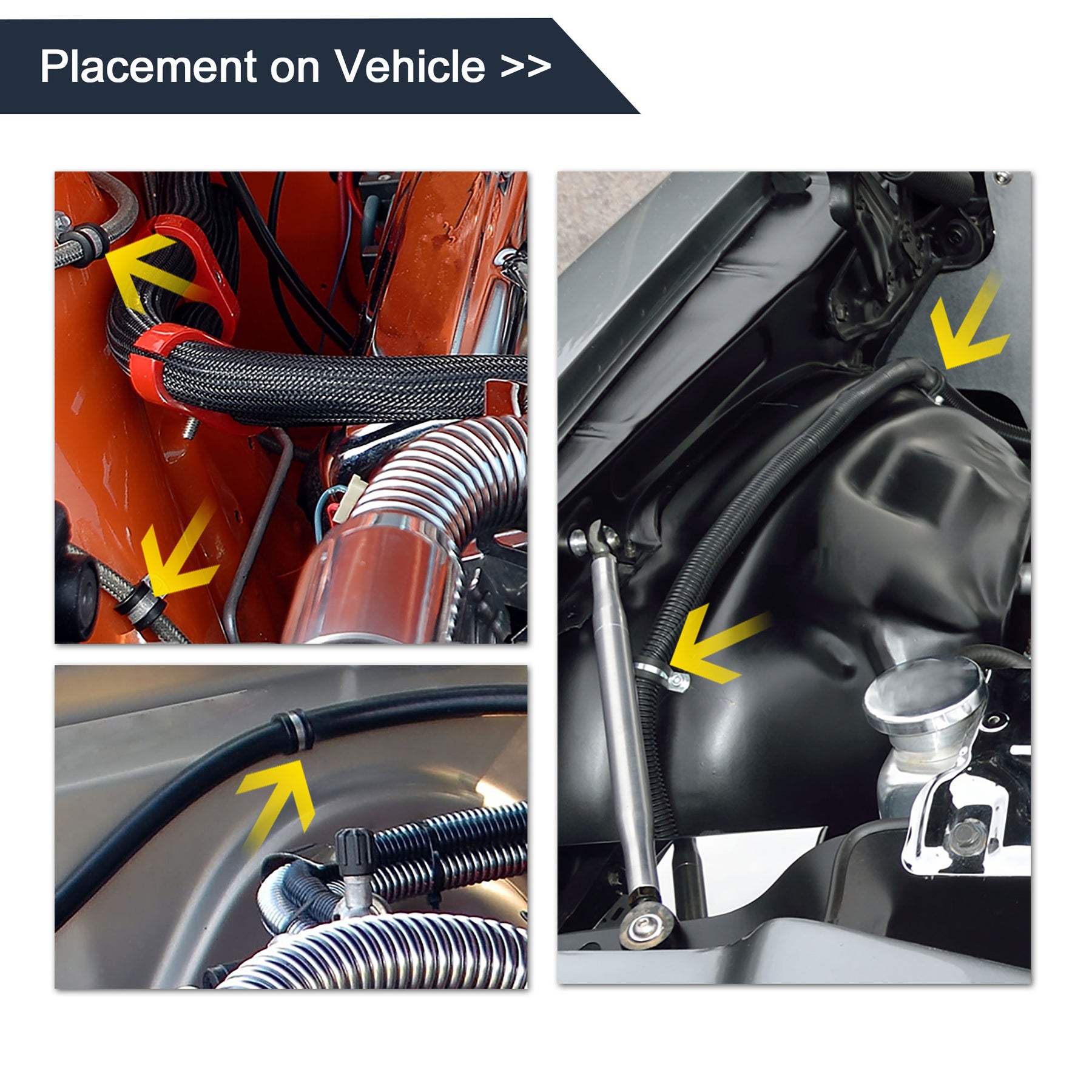 Placement on Vehicle >>