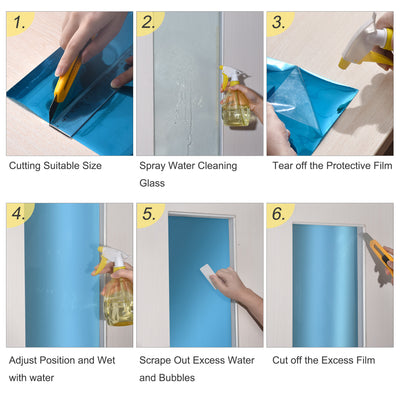 1.

Cutting Suitable Size

2.

Spray Water Cleaning Glass

3.

Tear off the Protective Film

4.

Adjust Position and Wet with water

5.

Scrape Out Excess Water and Bubbles

6.

Cut off the Excess Film