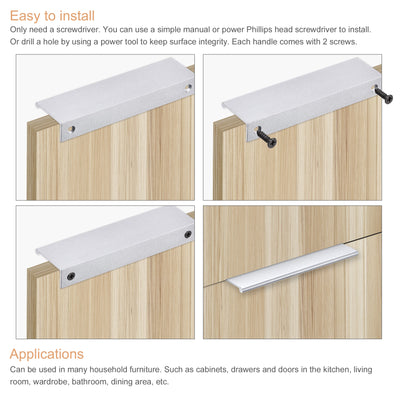 Easy to install

Only need a screwdriver. You can use a simple manual or power Phillips head screwdriver to install. Or drill a hole by using a power tool to keep surface integrity. Each handle comes with 2 screws.

Applications

Can be used in many household furniture. Such as cabinets, drawers and doors in the kitchen, living room, wardrobe, bathroom, dining area, etc.