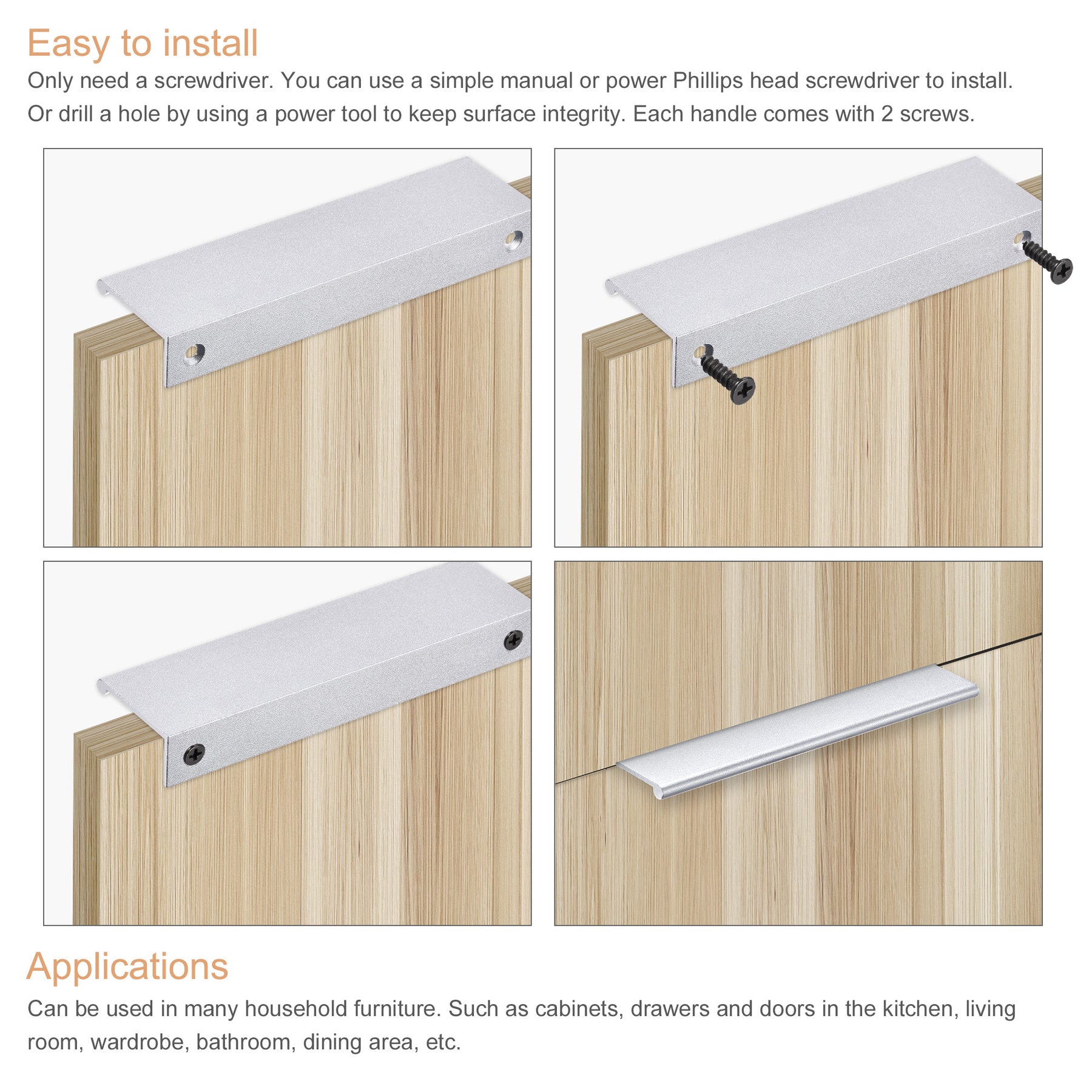 Easy to install

Only need a screwdriver. You can use a simple manual or power Phillips head screwdriver to install. Or drill a hole by using a power tool to keep surface integrity. Each handle comes with 2 screws.

Applications

Can be used in many household furniture. Such as cabinets, drawers and doors in the kitchen, living room, wardrobe, bathroom, dining area, etc.