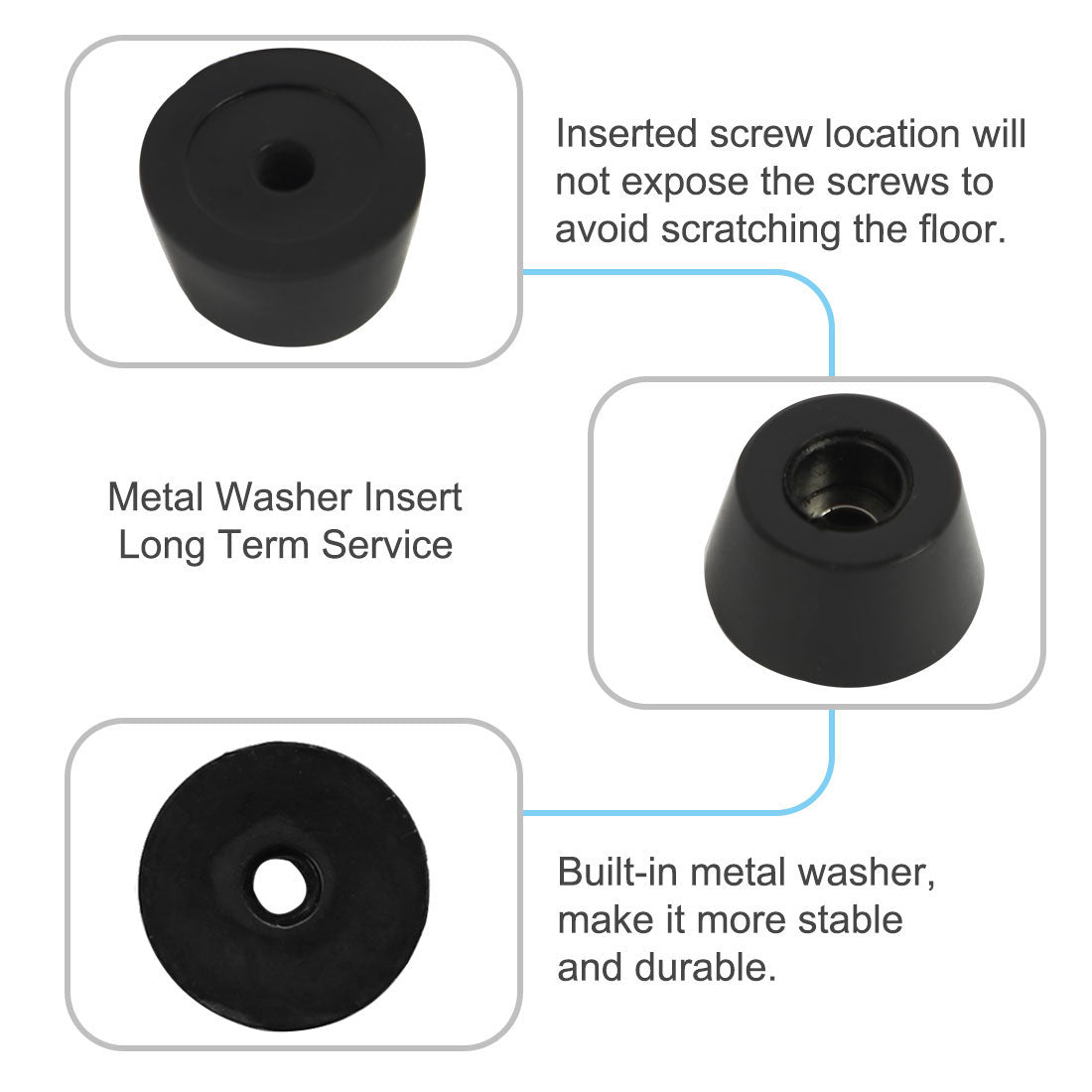 Inserted screw location will not expose the screws to avoid scratching the floor.

Metal Washer Insert
Long Term Service

Built-in metal washer, make it more stable and durable.