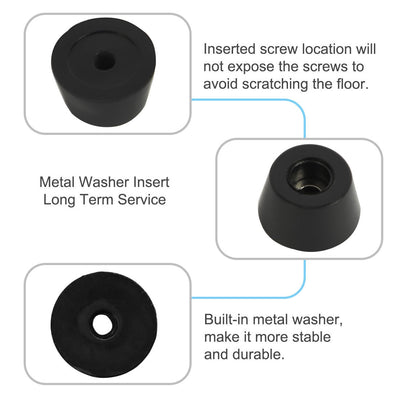 Inserted screw location will not expose the screws to avoid scratching the floor.

Metal Washer Insert
Long Term Service

Built-in metal washer, make it more stable and durable.