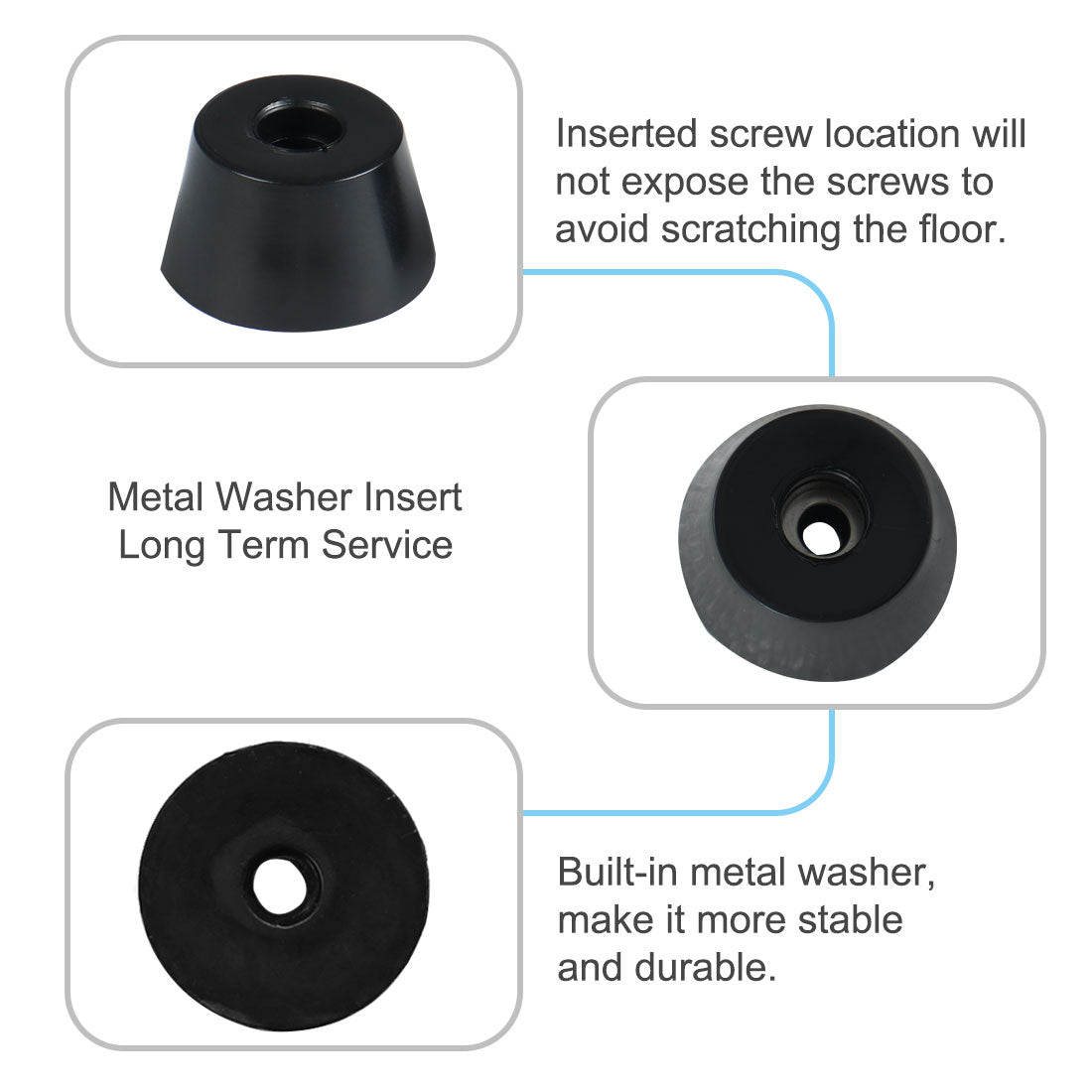 Inserted screw location will not expose the screws to avoid scratching the floor.

Metal Washer Insert
Long Term Service

Built-in metal washer, make it more stable and durable.