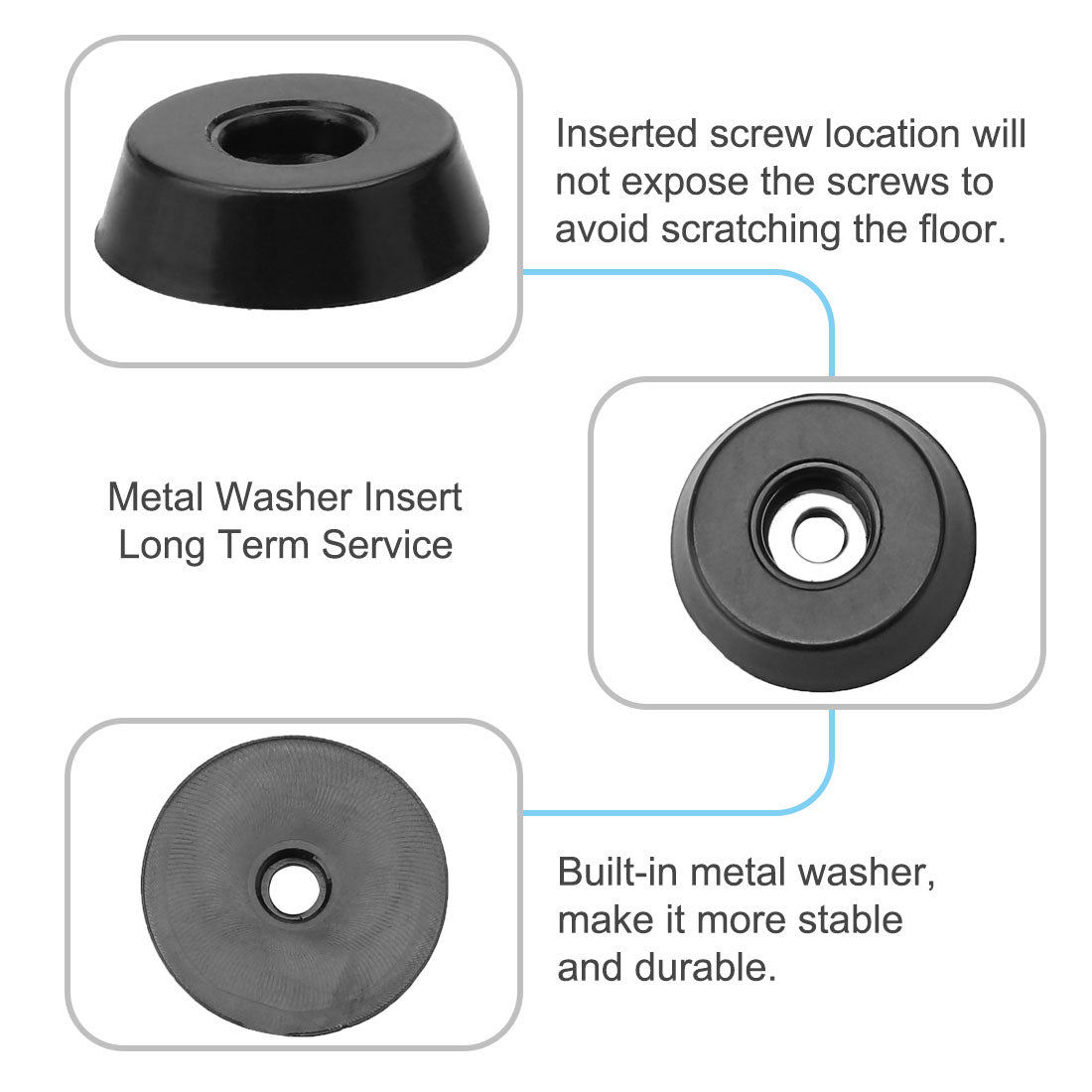 Inserted screw location will not expose the screws to avoid scratching the floor.

Metal Washer Insert
Long Term Service

Built-in metal washer, make it more stable and durable.