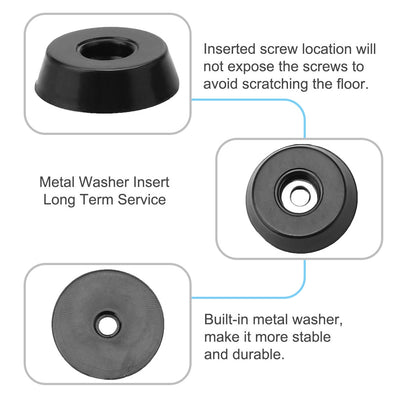 Inserted screw location will not expose the screws to avoid scratching the floor.

Metal Washer Insert
Long Term Service

Built-in metal washer, make it more stable and durable.