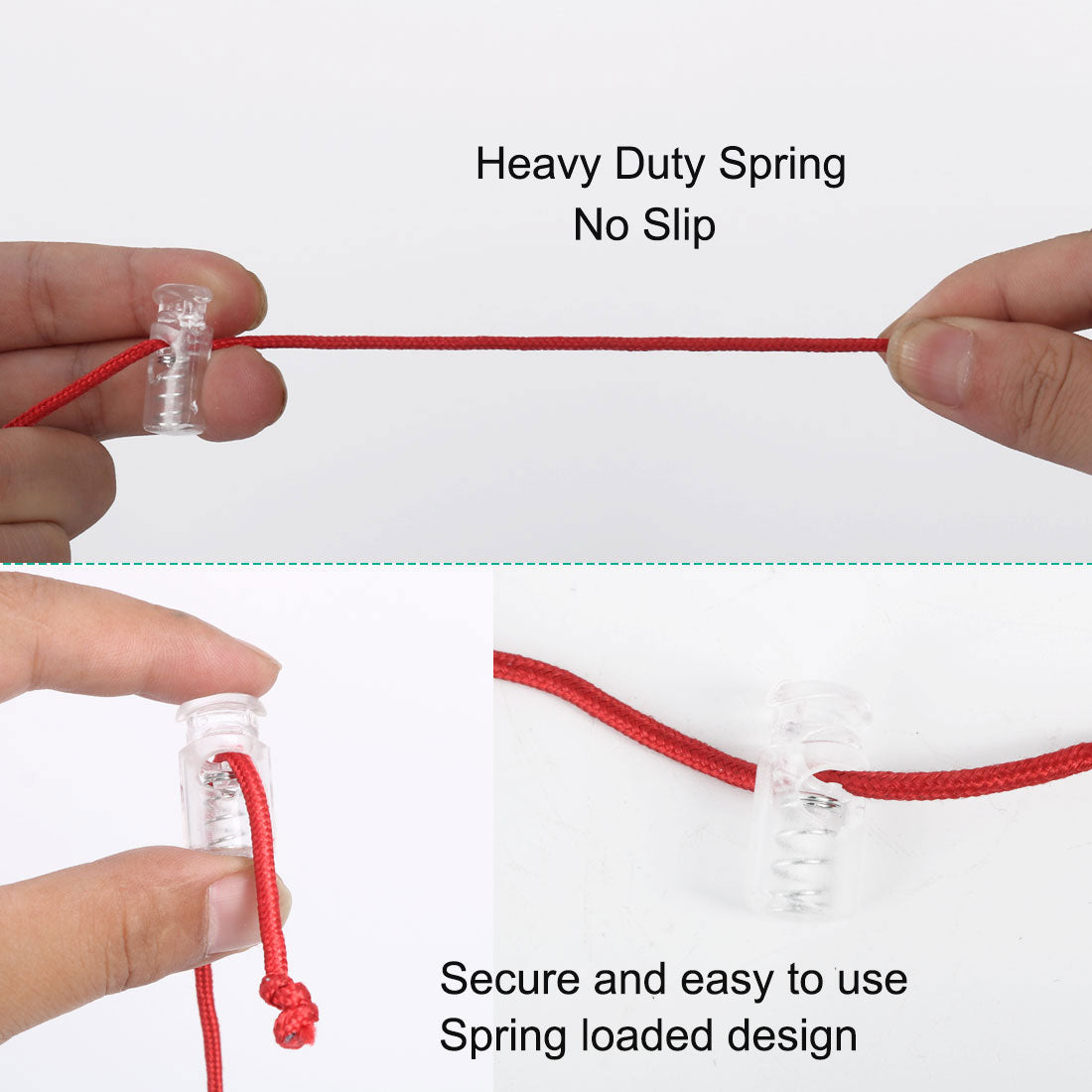 Heavy Duty Spring
No Slip

Secure and easy to use
Spring loaded design