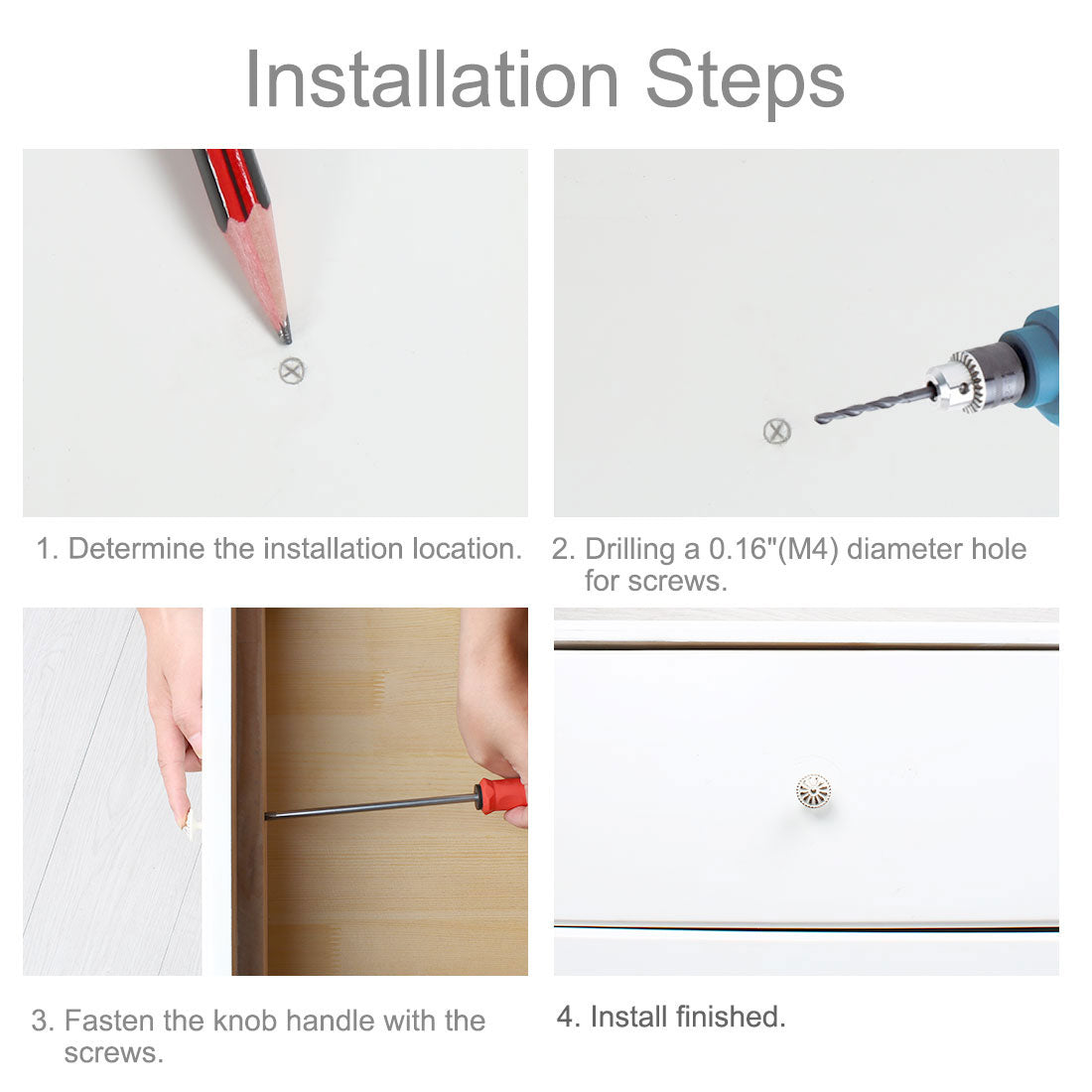 Installation Steps

1. Determine the installation location.

2. Drilling a 0.16"(M4) diameter hole for screws.

3. Fasten the knob handle with the screws.

4. Install finished.