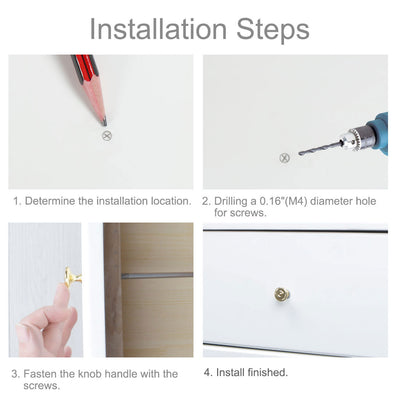 Installation Steps

1. Determine the installation location.

2. Drilling a 0.16"(M4) diameter hole for screws.

3. Fasten the knob handle with the screws.

4. Install finished.