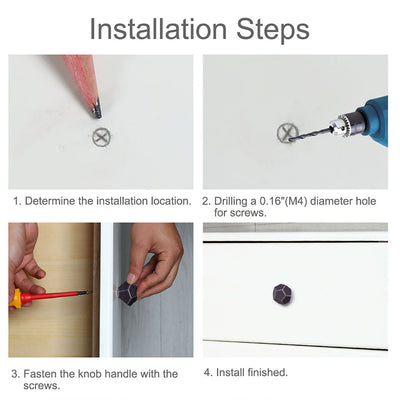 Installation Steps

1. Determine the installation location.

2. Drilling a 0.16"(M4) diameter hole for screws.

3. Fasten the knob handle with the screws.

4. Install finished.