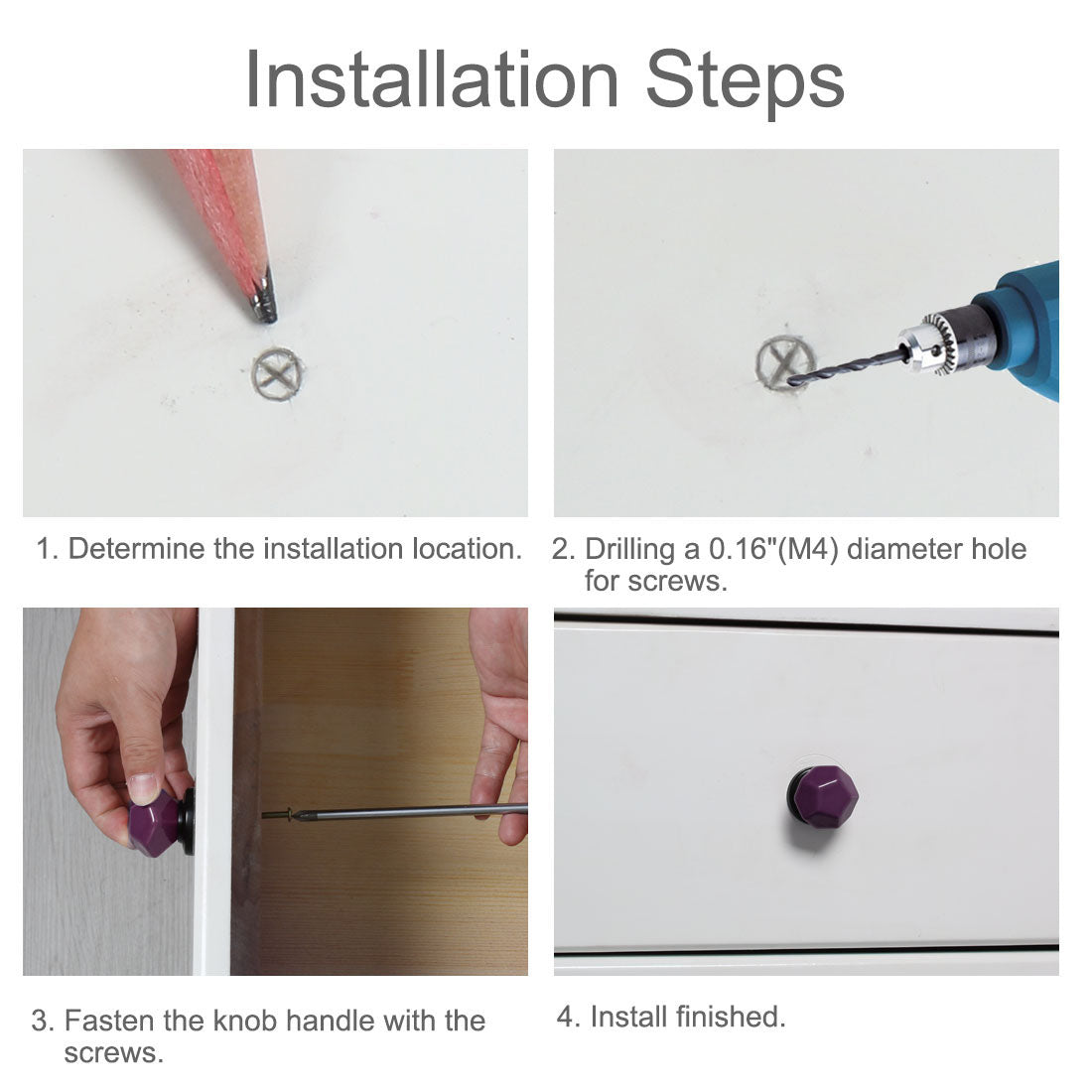 Installation Steps

1. Determine the installation location.

2. Drilling a 0.16"(M4) diameter hole for screws.

3. Fasten the knob handle with the screws.

4. Install finished.