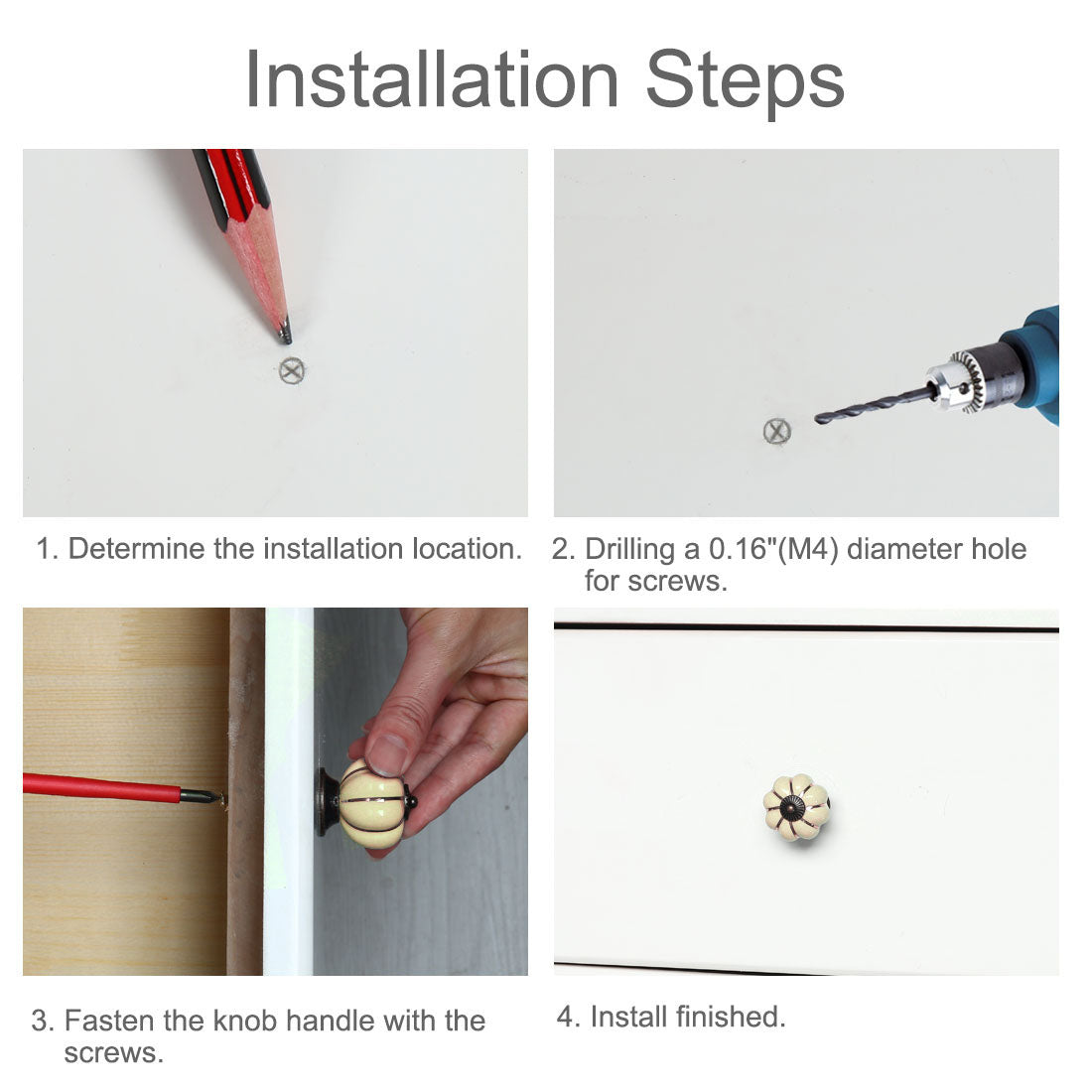 Installation Steps

1. Determine the installation location.

2. Drilling a 0.16"(M4) diameter hole for screws.

3. Fasten the knob handle with the screws.

4. Install finished.