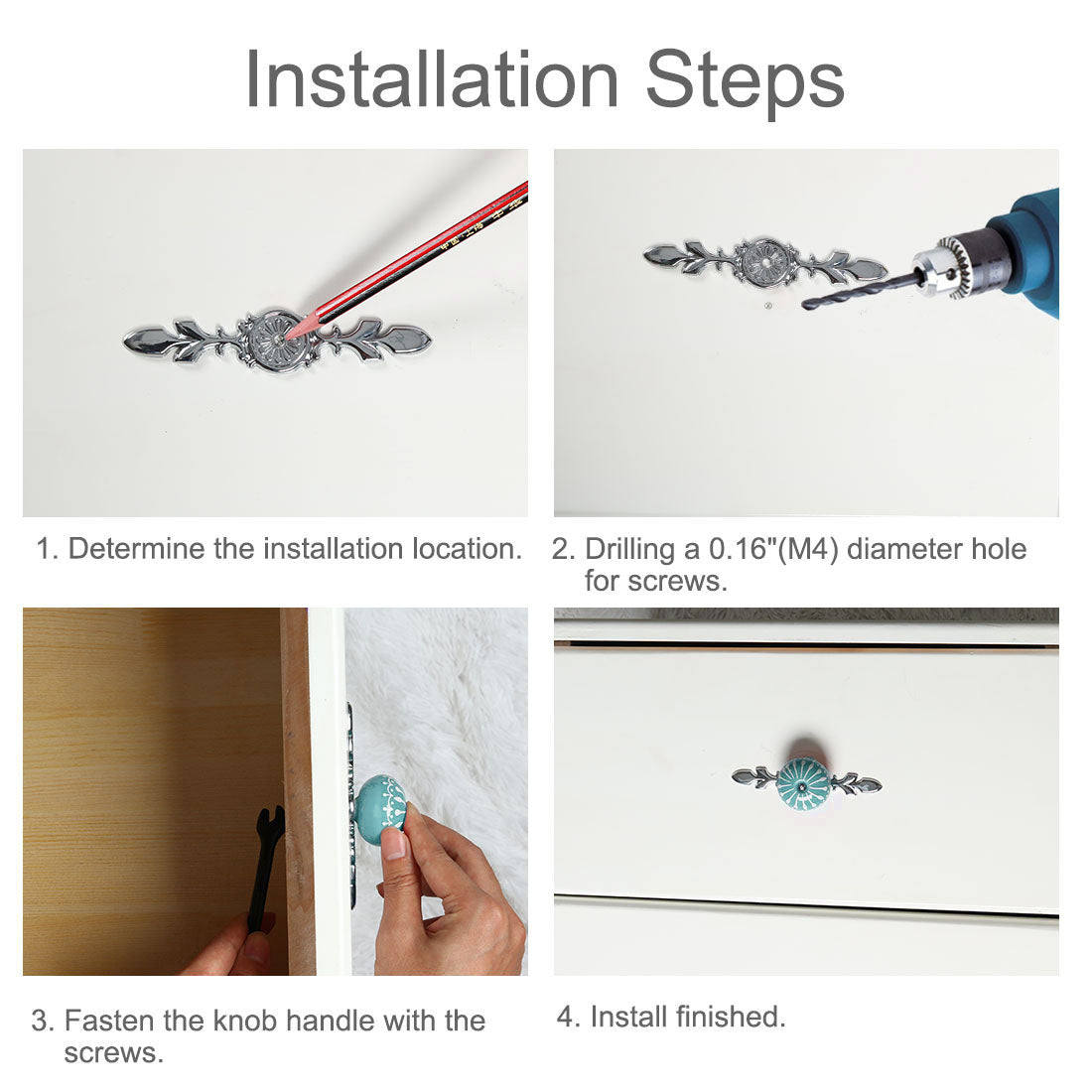 Installation Steps

1. Determine the installation location.

2. Drilling a 0.16"(M4) diameter hole for screws.

3. Fasten the knob handle with the screws.

4. Install finished.