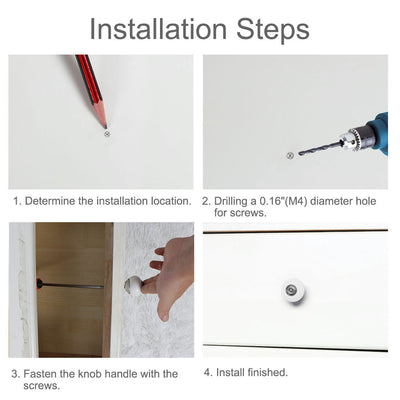 Installation Steps

1. Determine the installation location.

2. Drilling a 0.16"(M4) diameter hole for screws.

3. Fasten the knob handle with the screws.

4. Install finished.