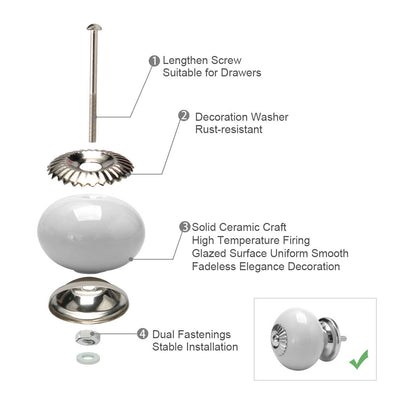 1 Lengthen Screw
Suitable for Drawers

2 Decoration Washer
Rust-resistant

3 Solid Ceramic Craft
High Temperature Firing
Glazed Surface Uniform Smooth
Fadeless Elegance Decoration

4 Dual Fastenings
Stable Installation