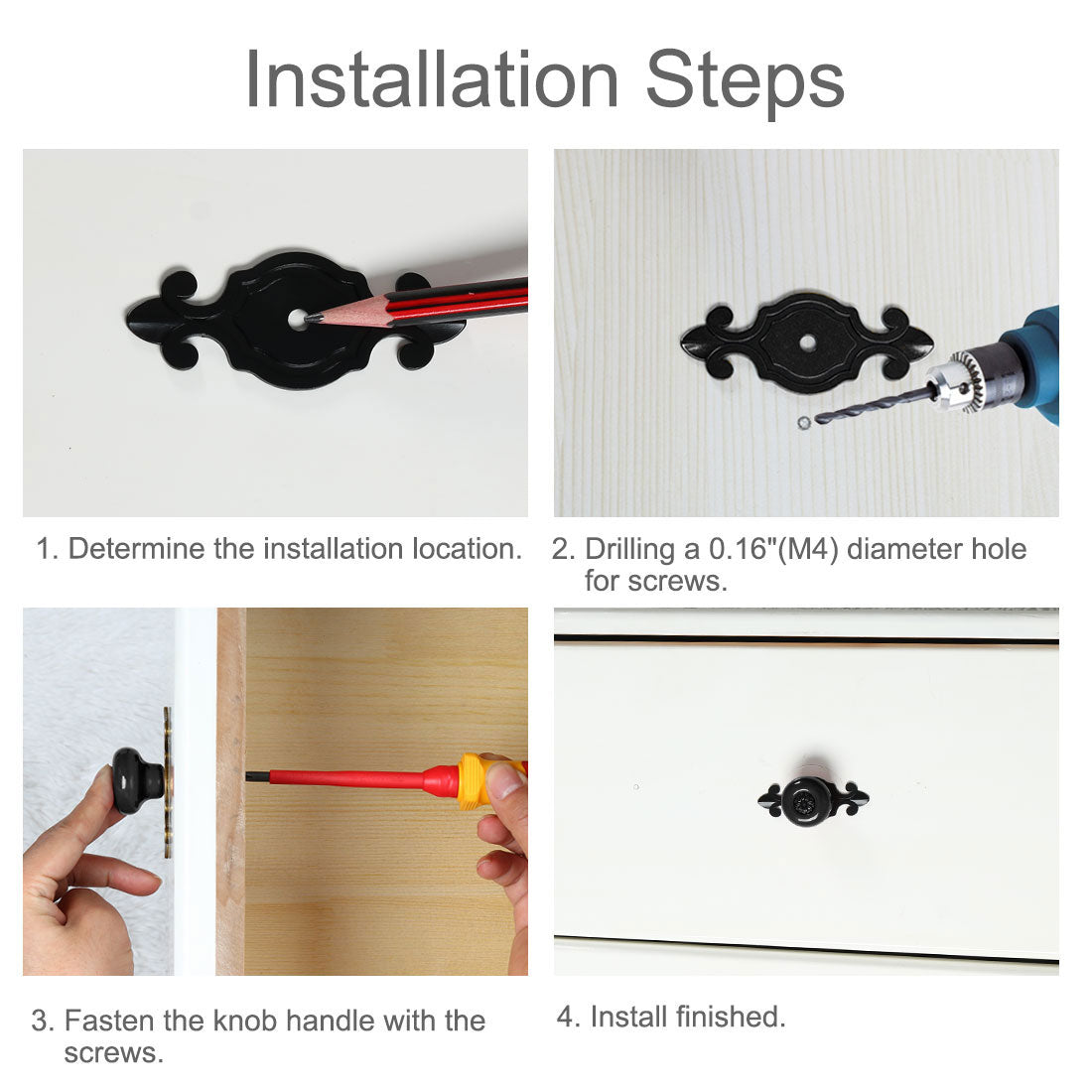 Installation Steps

1. Determine the installation location.

2. Drilling a 0.16"(M4) diameter hole for screws.

3. Fasten the knob handle with the screws.

4. Install finished.